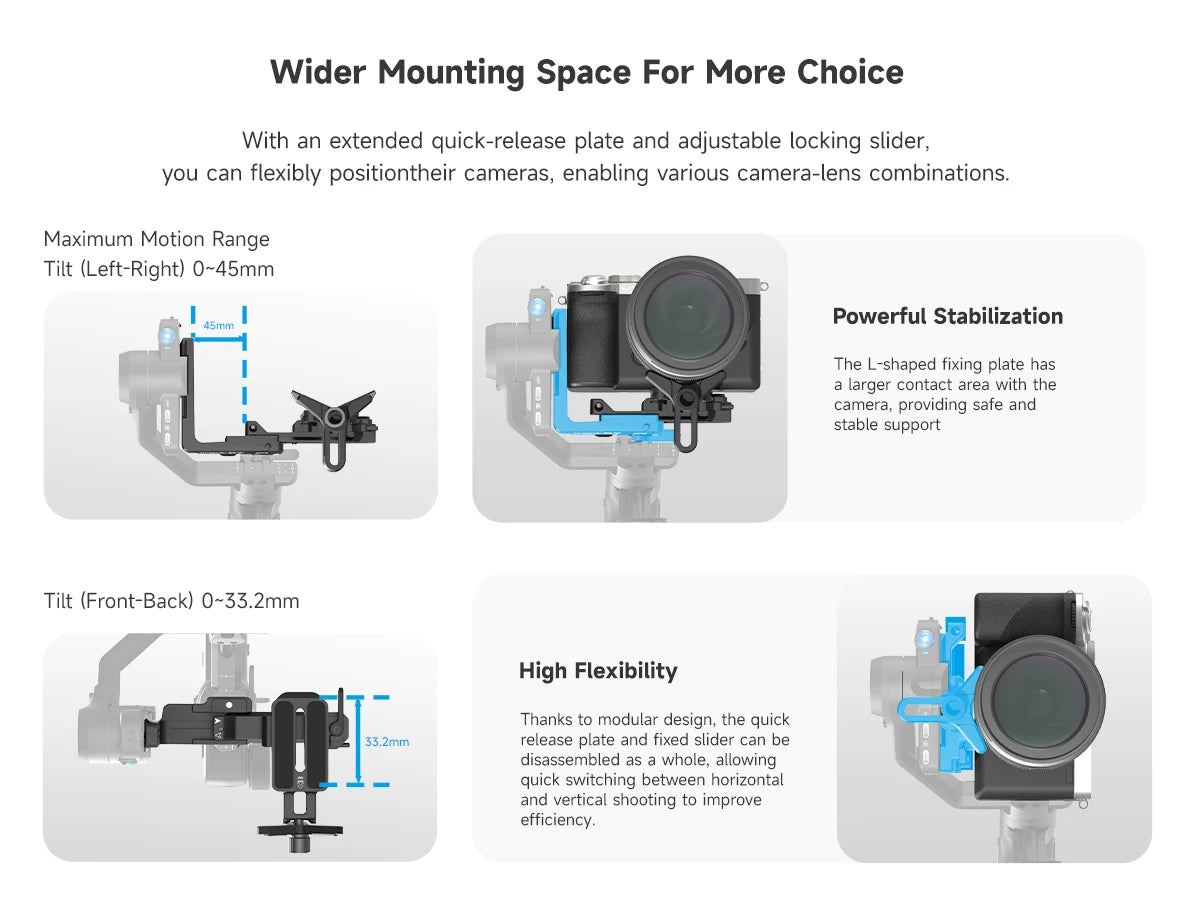 Wider Mounting Space For More Choice

With an extended quick-release plate and adjustable locking slider, you can flexibly positiontheir cameras, enabling various camera-lens combinations.

Maximum Motion Range
Tilt (Left-Right) 0~45mm

45mm

Powerful Stabilization

The L-shaped fixing plate has a larger contact area with the camera, providing safe and stable support

Tilt (Front-Back) 0~33.2mm

33.2mm

High Flexibility

Thanks to modular design, the quick release plate and fixed slider can be disassembled as a whole, allowing quick switching between horizontal and vertical shooting to improve efficiency.